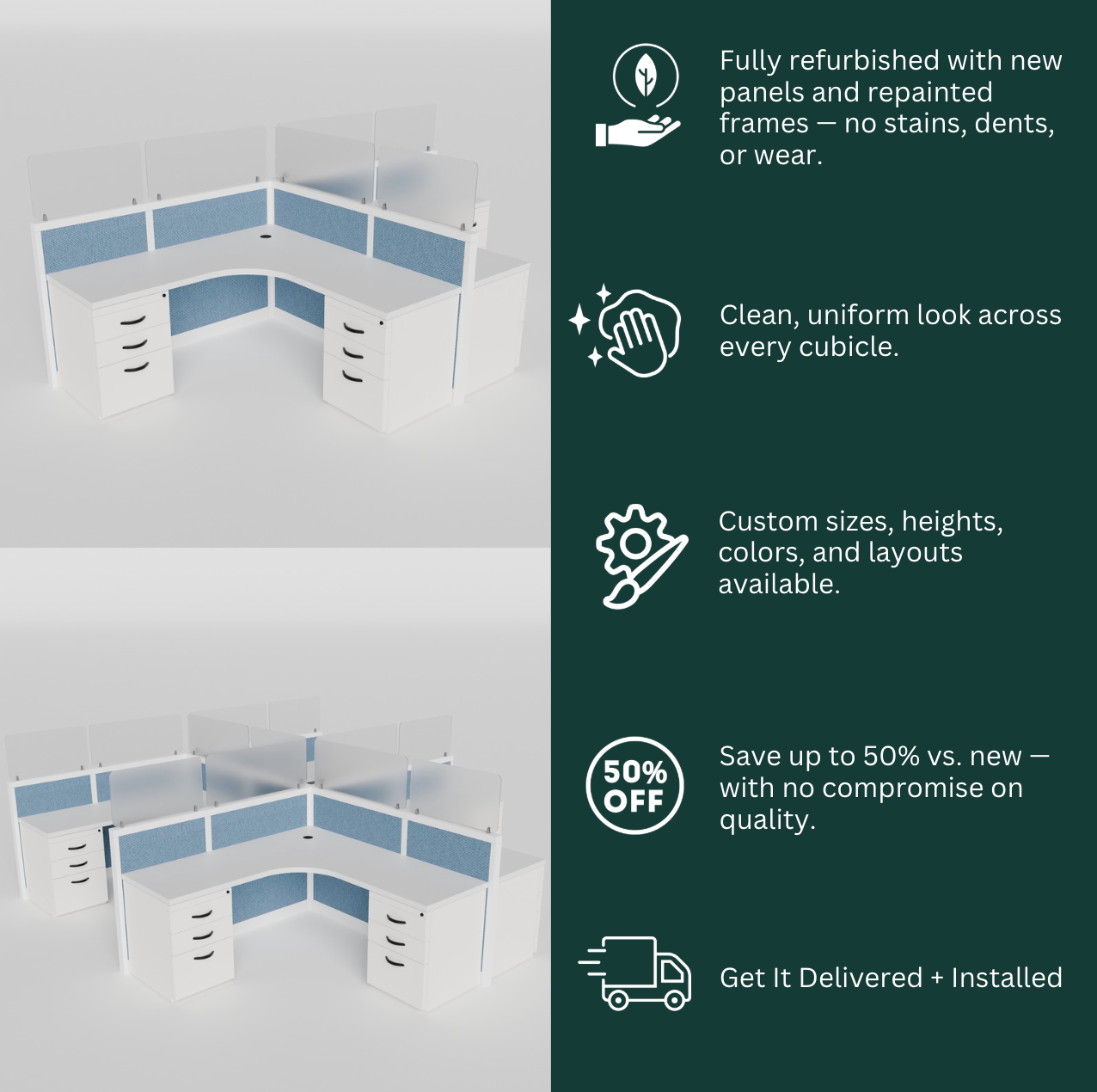 Fully refurbished with new panels and repainted frames — no stains, dents, or wear.

Clean, uniform look across every cubicle.

Custom sizes, heights, colors, and layouts available.

50% OFF

Save up to 50% vs. new — with no compromise on quality.

Get It Delivered + Installed