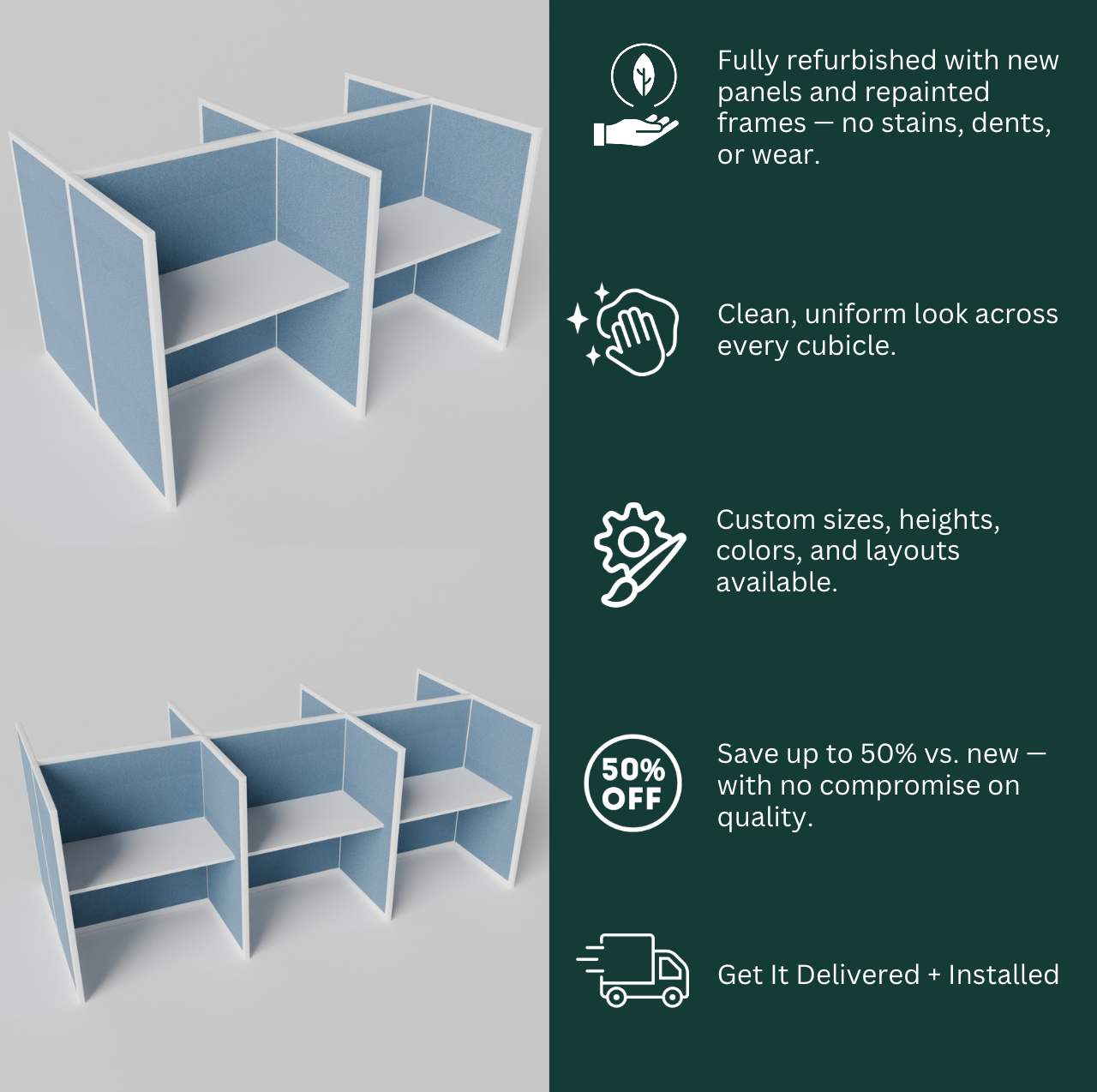 Fully refurbished with new panels and repainted frames — no stains, dents, or wear.

Clean, uniform look across every cubicle.

Custom sizes, heights, colors, and layouts available.

50% OFF

Save up to 50% vs. new — with no compromise on quality.

Get It Delivered + Installed