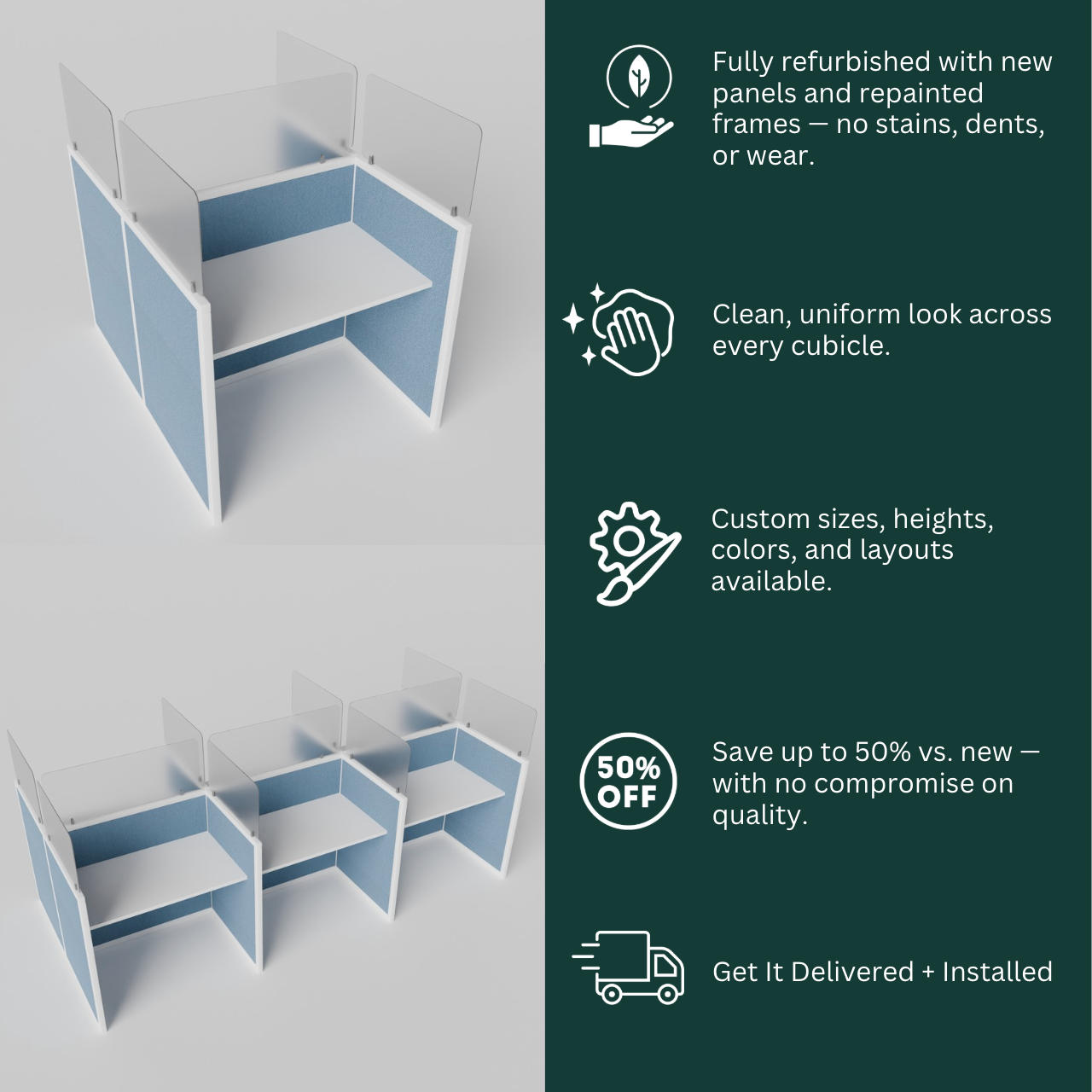 Fully refurbished with new panels and repainted frames — no stains, dents, or wear.

Clean, uniform look across every cubicle.

Custom sizes, heights, colors, and layouts available.

50% OFF

Save up to 50% vs. new — with no compromise on quality.

Get It Delivered + Installed